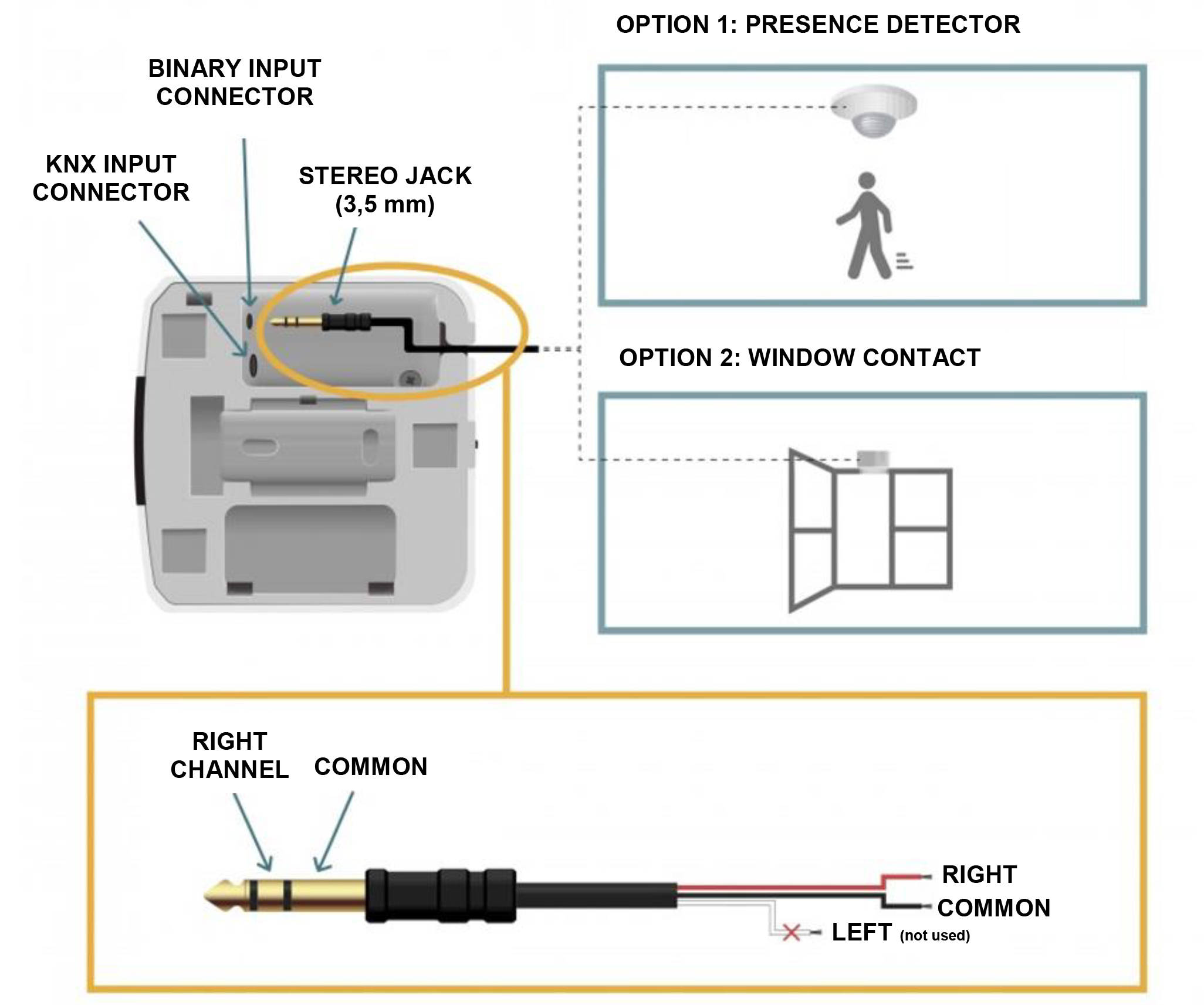 OPTION 1: PRESENCE DETECTOR

BINARY INPUT CONNECTOR

KNX INPUT CONNECTOR

STEREO JACK (3,5 mm)

OPTION 2: WINDOW CONTACT

RIGHT CHANNEL

COMMON

RIGHT

COMMON

LEFT (not used)